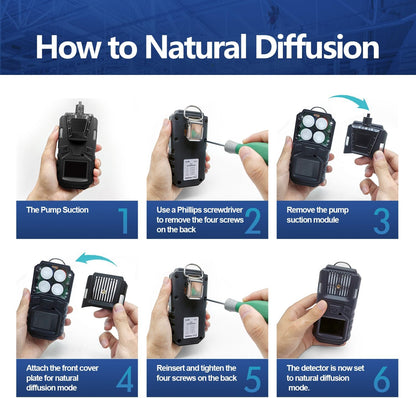 How to Natural Diffusion

The Pump Suction 1

Use a Phillips screwdriver to remove the four screws on the back 2

Remove the pump suction module 3

Attach the front cover plate for natural diffusion mode 4

Reinsert and tighten the four screws on the back 5

The detector is now set to natural diffusion mode. 6